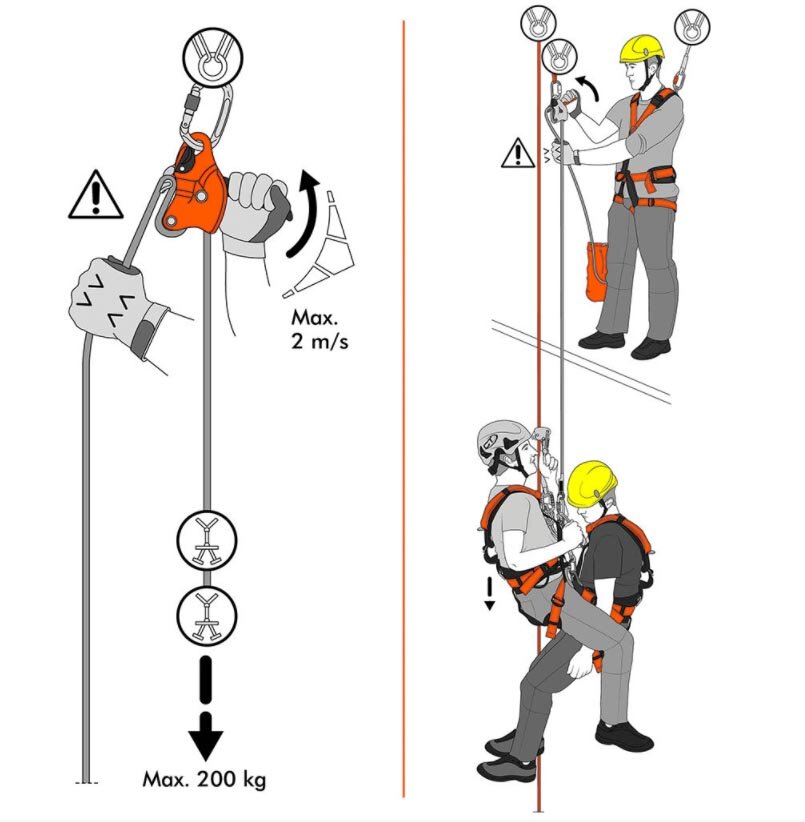 Max.
2 m/s

Max. 200 kg